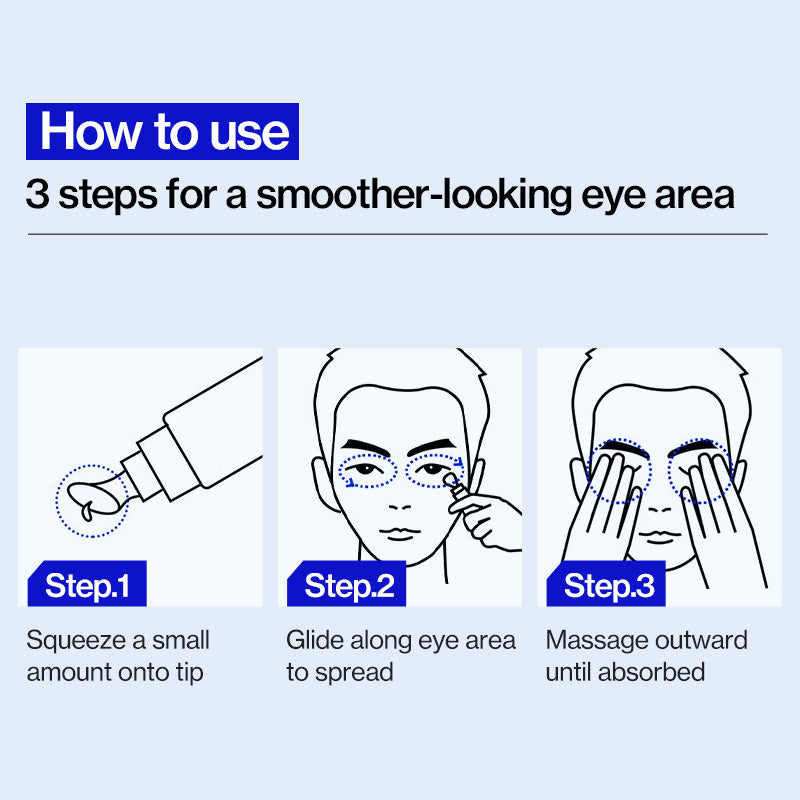 How to use

3 steps for a smoother-looking eye area

Step.1

Squeeze a small amount onto tip

Step.2

Glide along eye area to spread

Step.3

Massage outward until absorbed