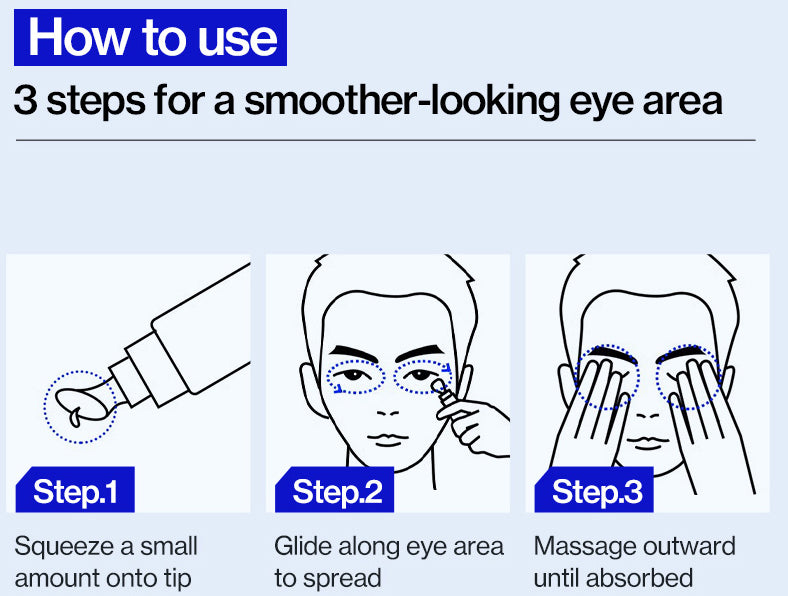 How to use

3 steps for a smoother-looking eye area

Step.1

Squeeze a small amount onto tip

Step.2

Glide along eye area to spread

Step.3

Massage outward until absorbed