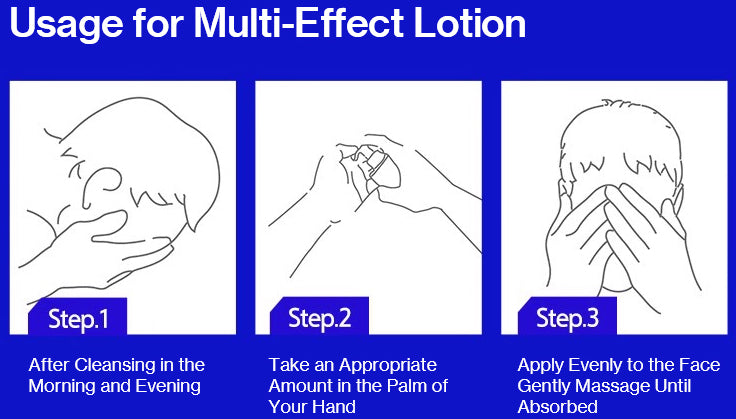 Usage for Multi-Effect Lotion

Step.1

After Cleansing in the Morning and Evening

Step.2

Take an Appropriate Amount in the Palm of Your Hand

Step.3

Apply Evenly to the Face Gently Massage Until Absorbed